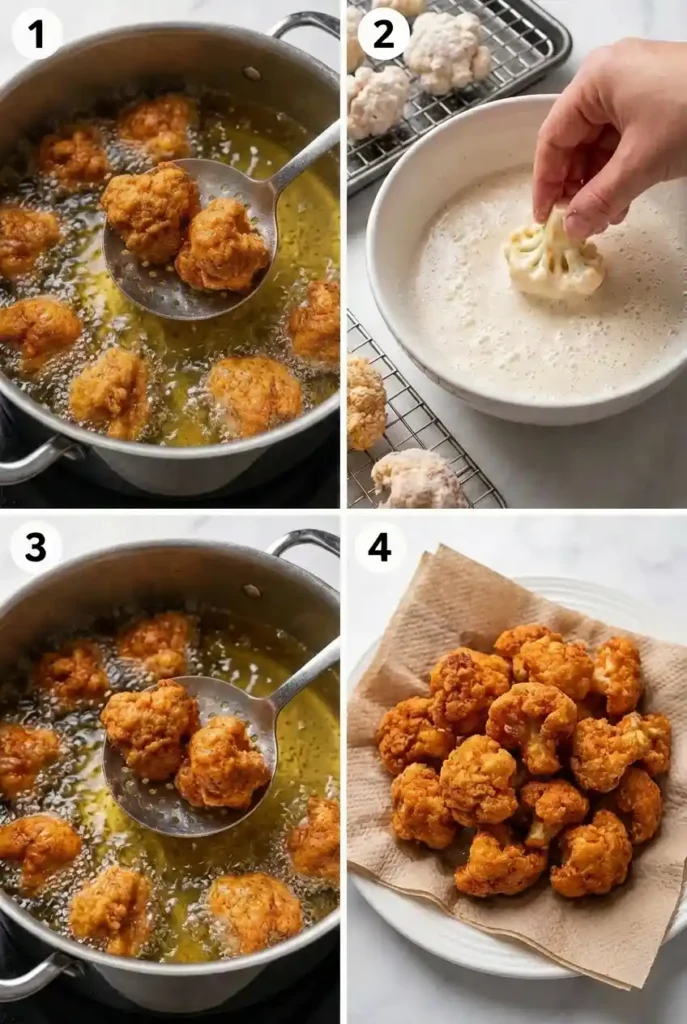 1
2
3
4