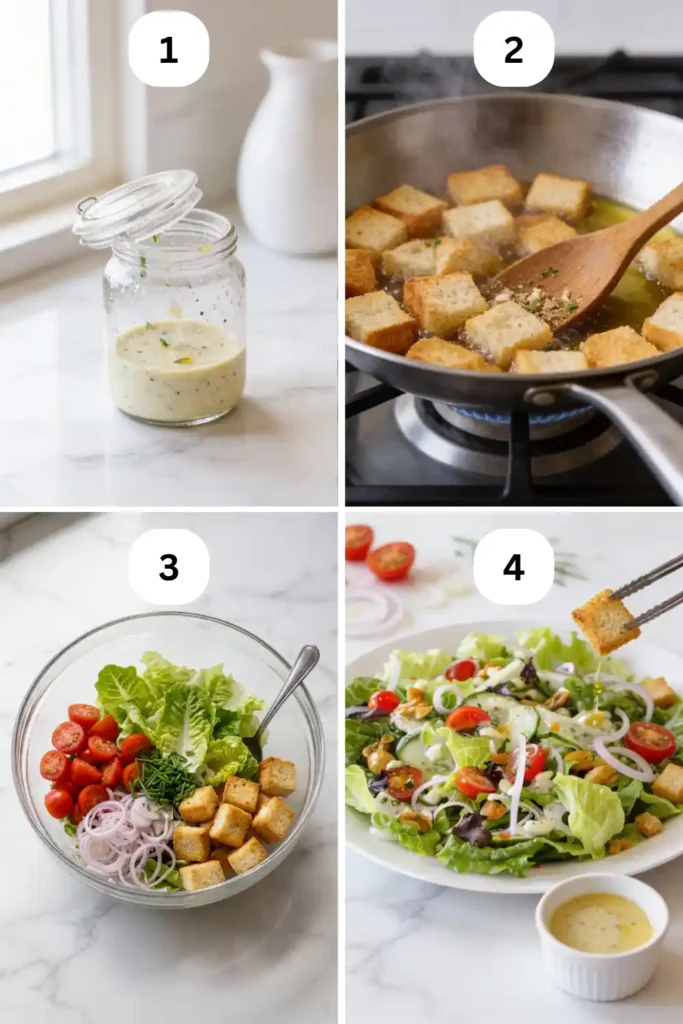 1

2

3

4